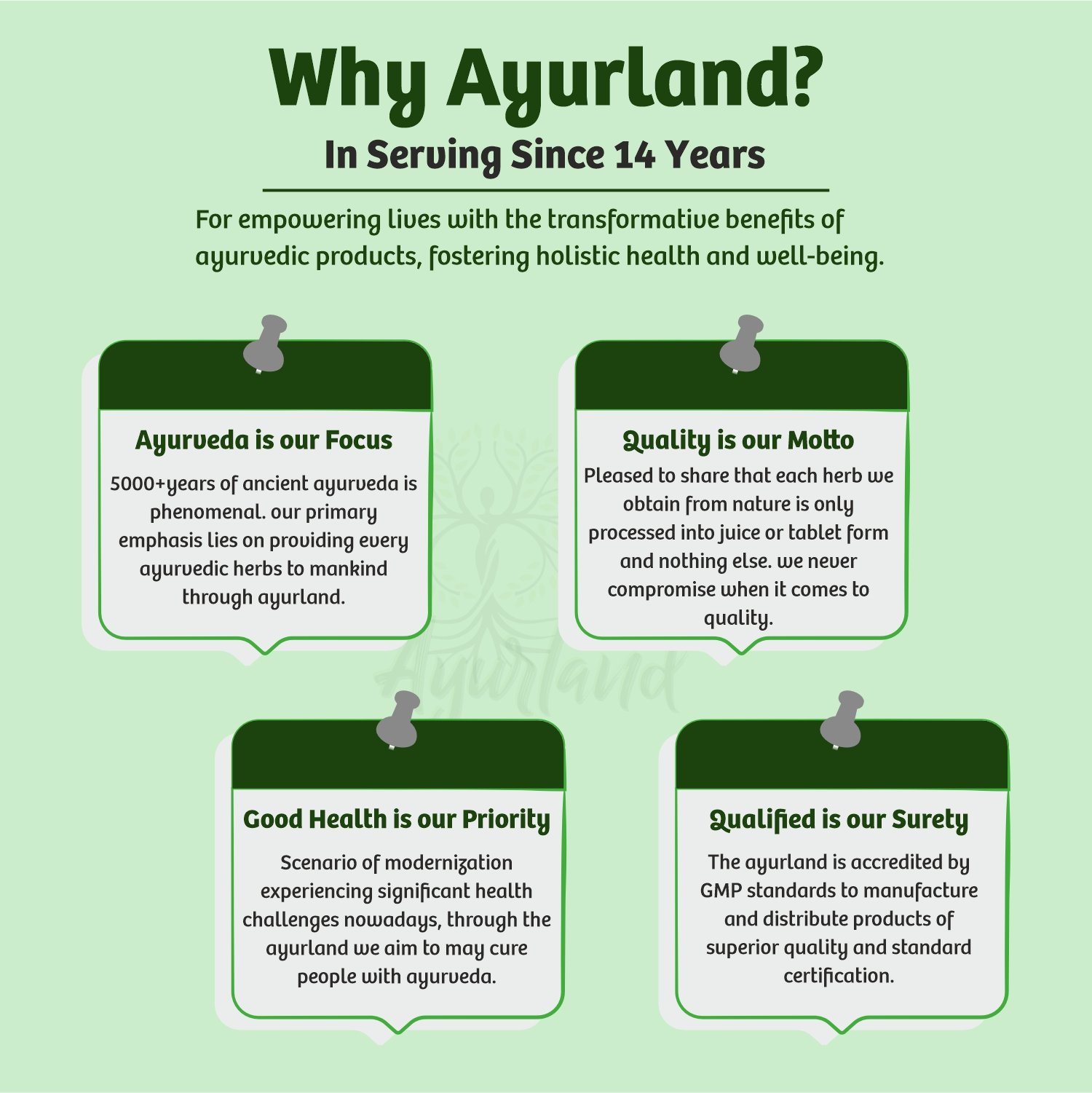 Why Ayurland?

In Serving Since 14 Years

For empowering lives with the transformative benefits of ayurvedic products, fostering holistic health and well-being.

Ayurveda is our Focus

5000+years of ancient ayurveda is phenomenal. our primary emphasis lies on providing every ayurvedic herbs to mankind through ayurland.

Quality is our Motto

Pleased to share that each herb we obtain from nature is only processed into juice or tablet form and nothing else. we never compromise when it comes to quality.

Ayurland

Good Health is our Priority

Scenario of modernization experiencing significant health challenges nowadays, through the ayurland we aim to may cure people with ayurveda.

Qualified is our Surety

The ayurland is accredited by GMP standards to manufacture and distribute products of superior quality and standard certification.